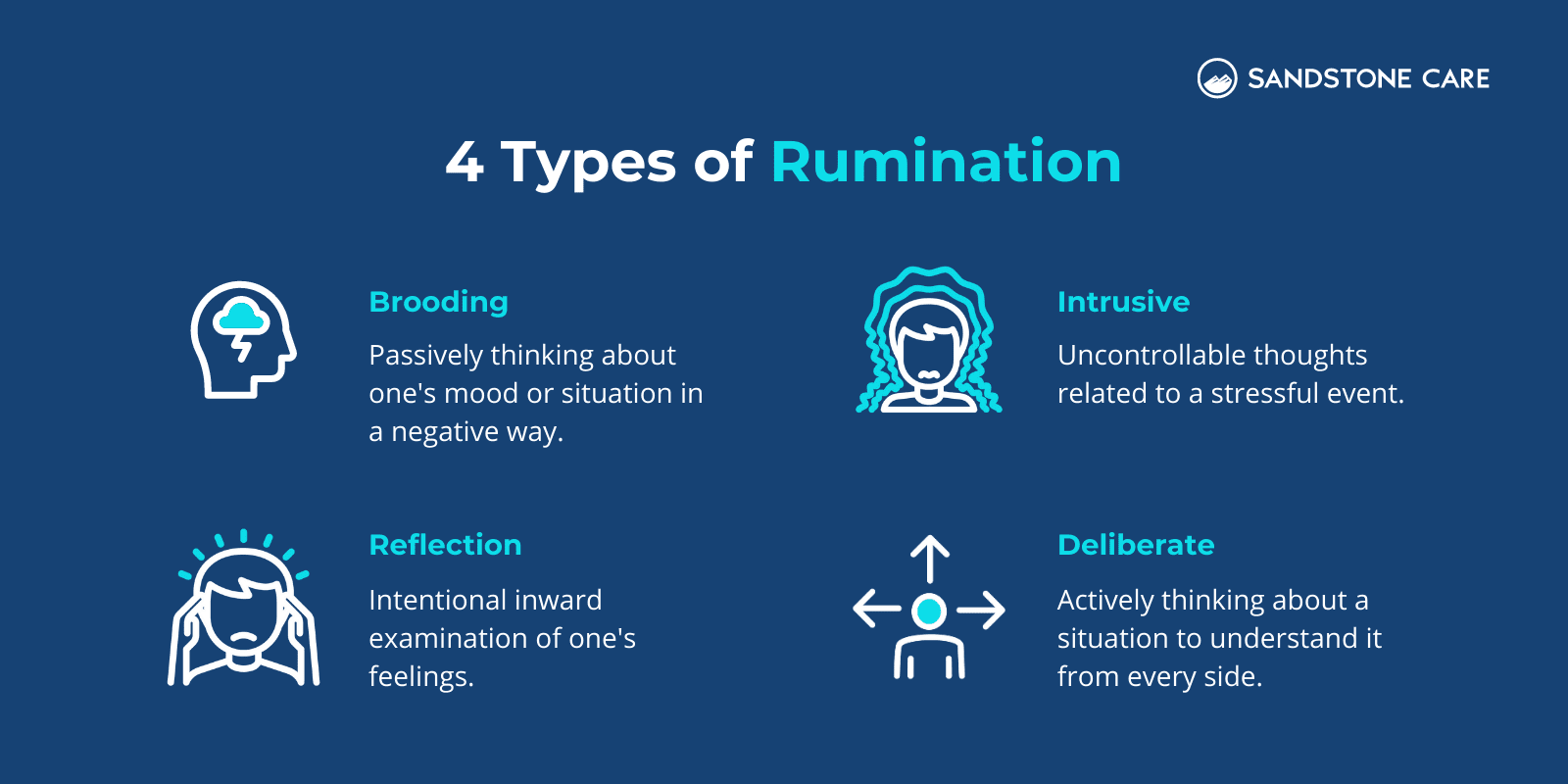 SANDSTONE CARE

4 Types of Rumination

Brooding

Passively thinking about one's mood or situation in a negative way.

Intrusive

Uncontrollable thoughts related to a stressful event.

Reflection

Intentional inward examination of one's feelings.

Deliberate

Actively thinking about a situation to understand it from every side.