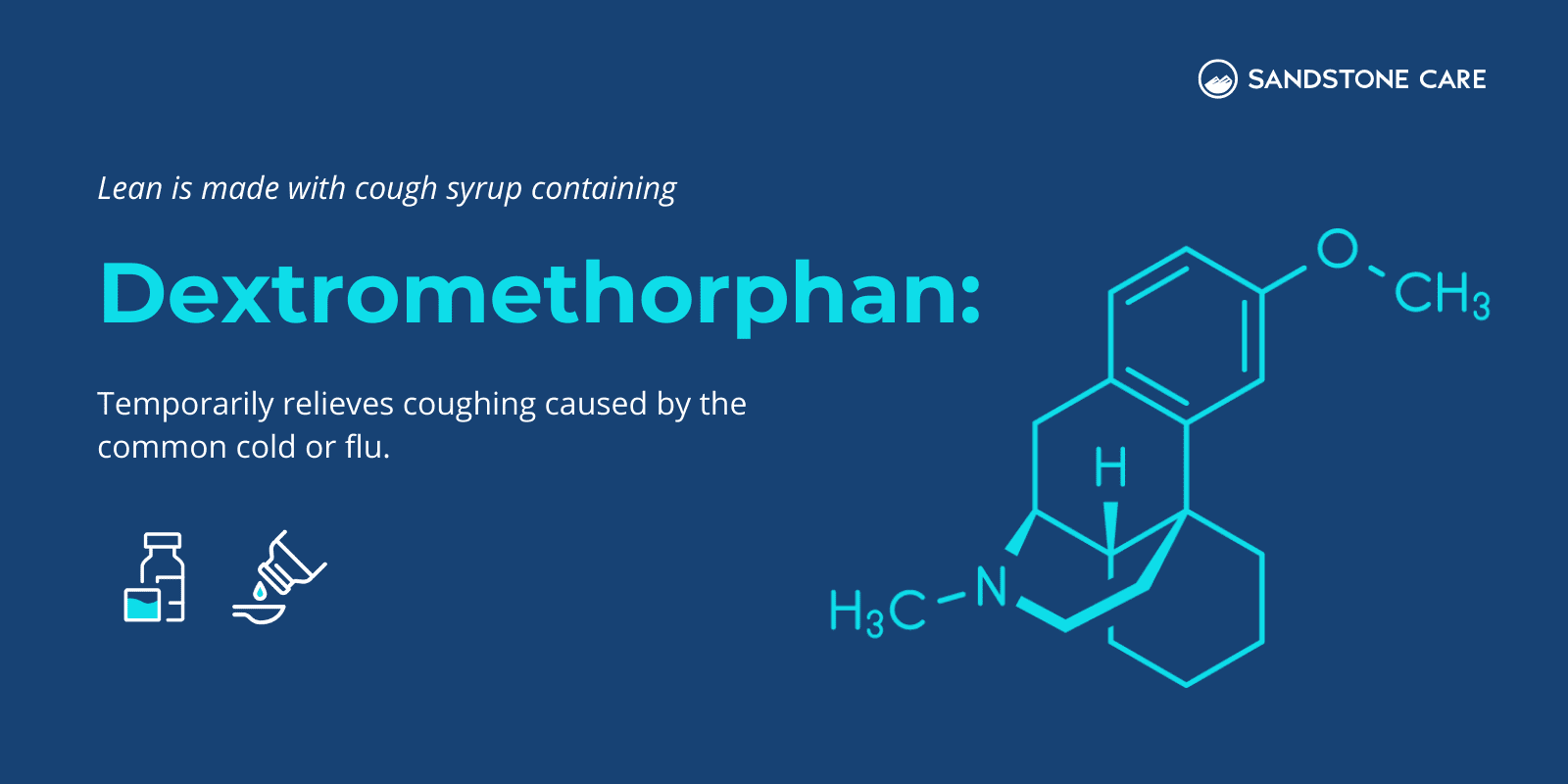 SANDSTONE CARE

Lean is made with cough syrup containing

Dextromethorphan:

Temporarily relieves coughing caused by the common cold or flu.

O

$CH_3$

H

$H_3C$

N