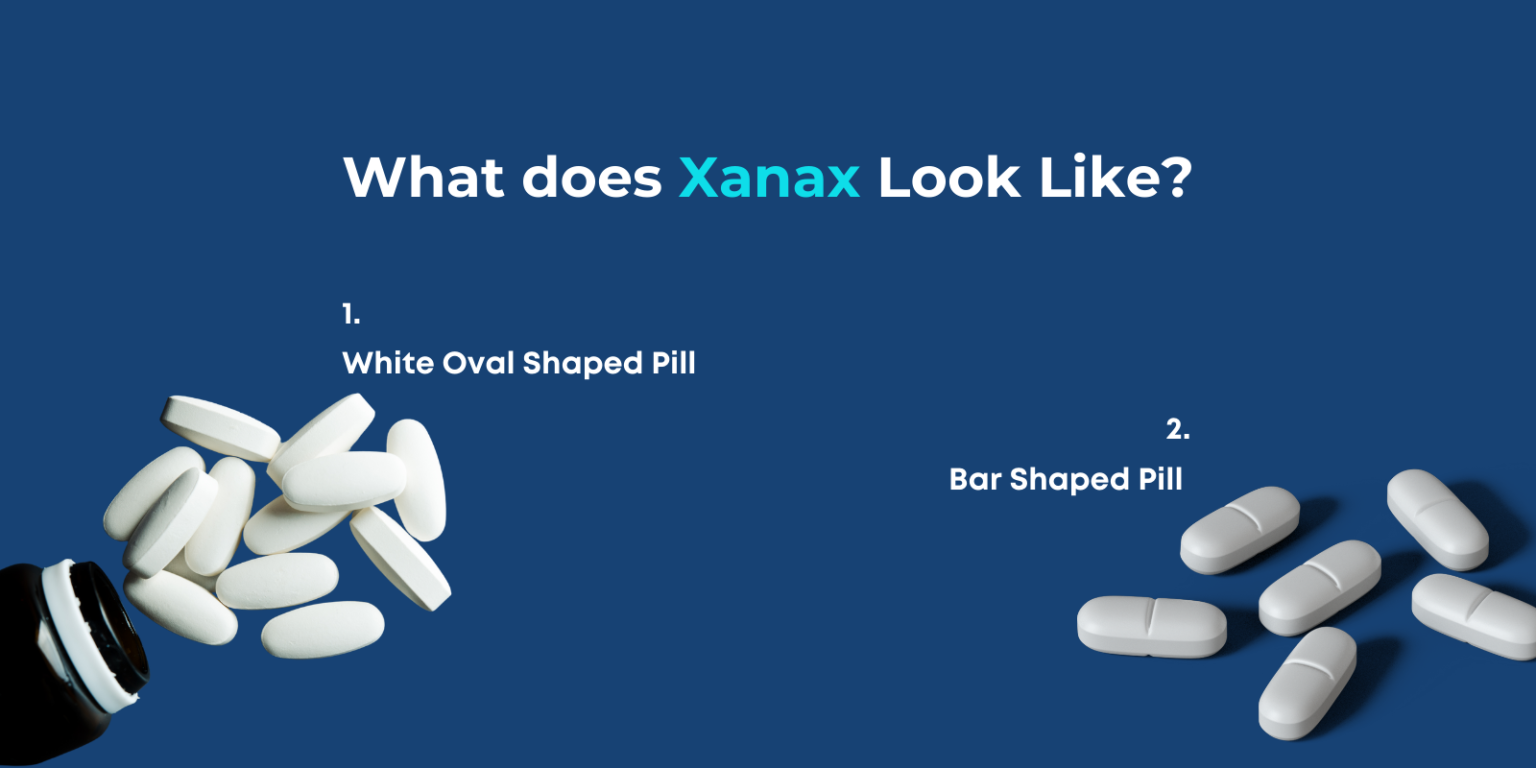 What does Xanax Look Like?

1.
White Oval Shaped Pill

2.
Bar Shaped Pill