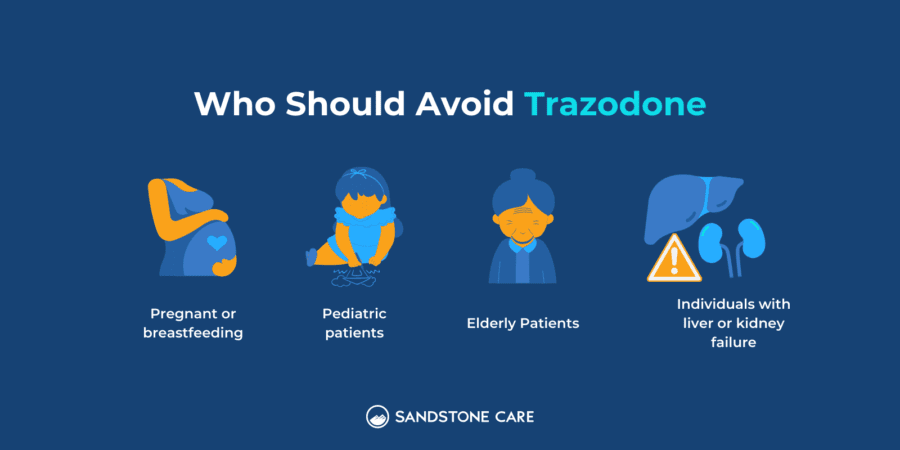 Who Should Avoid Trazodone

Pregnant or breastfeeding

Pediatric patients

Elderly Patients

Individuals with liver or kidney failure

SANDSTONE CARE