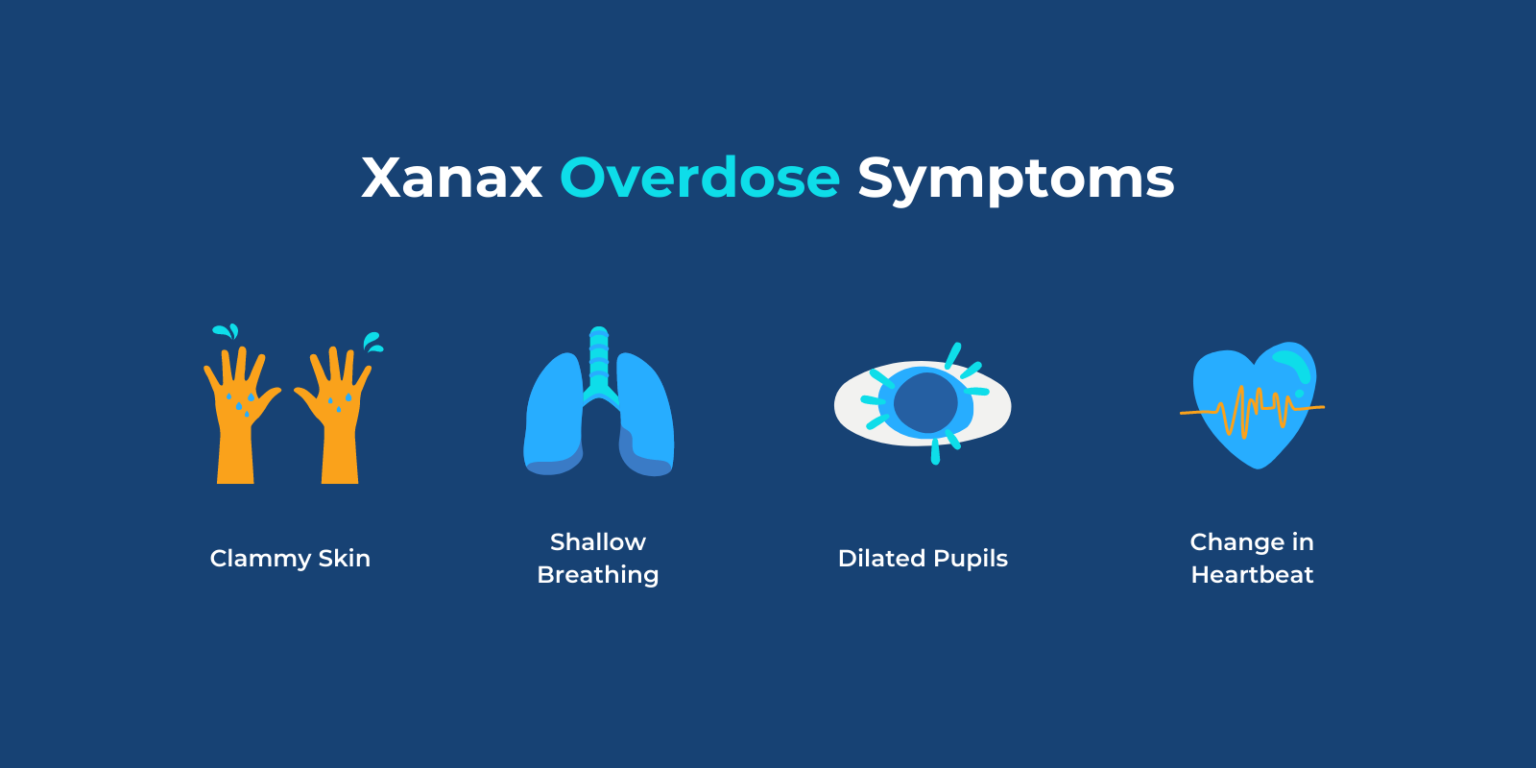 Xanax Overdose Symptoms

Clammy Skin

Shallow Breathing

Dilated Pupils

Change in Heartbeat