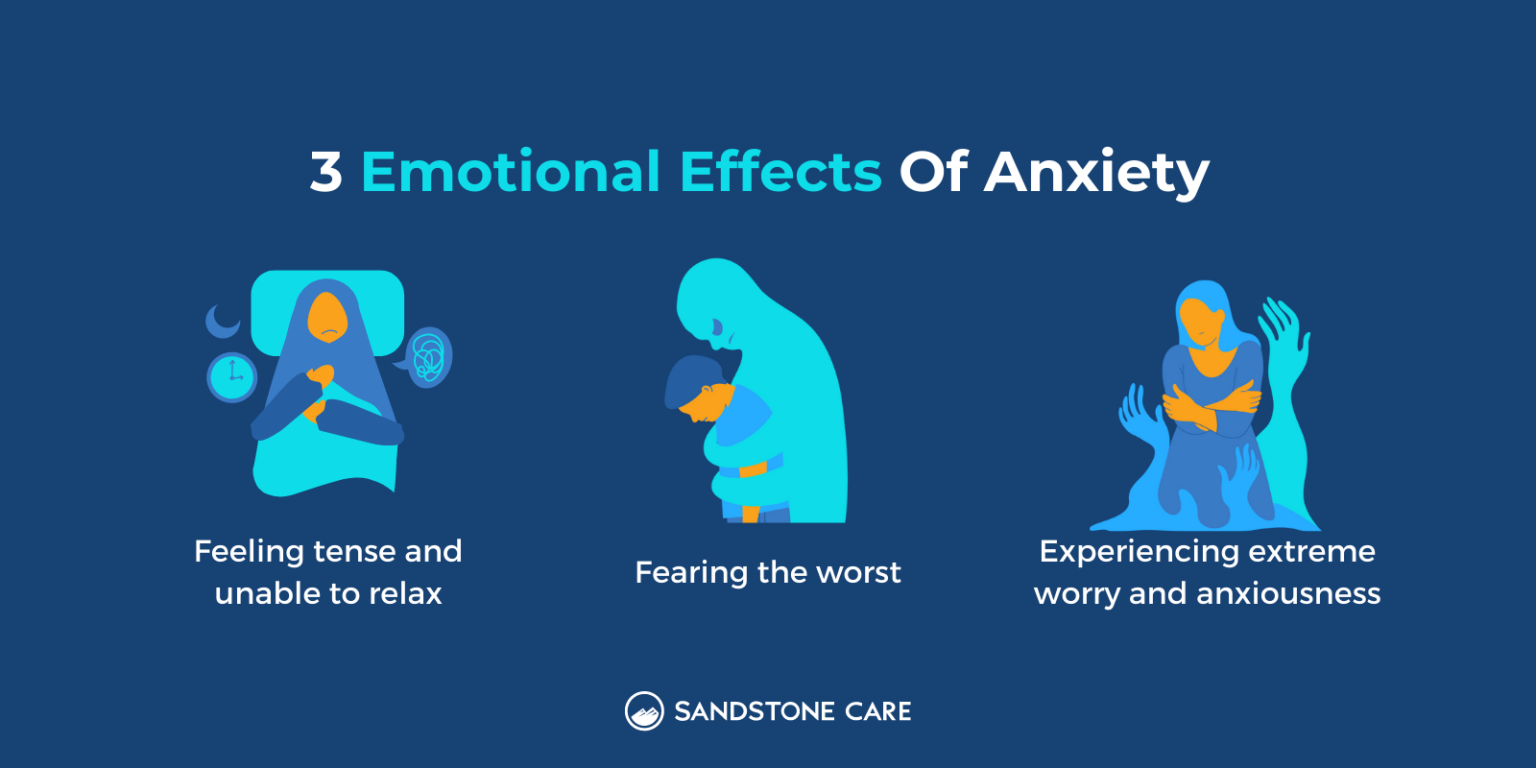 3 Emotional Effects Of Anxiety

Feeling tense and unable to relax

Fearing the worst

Experiencing extreme worry and anxiousness

SANDSTONE CARE