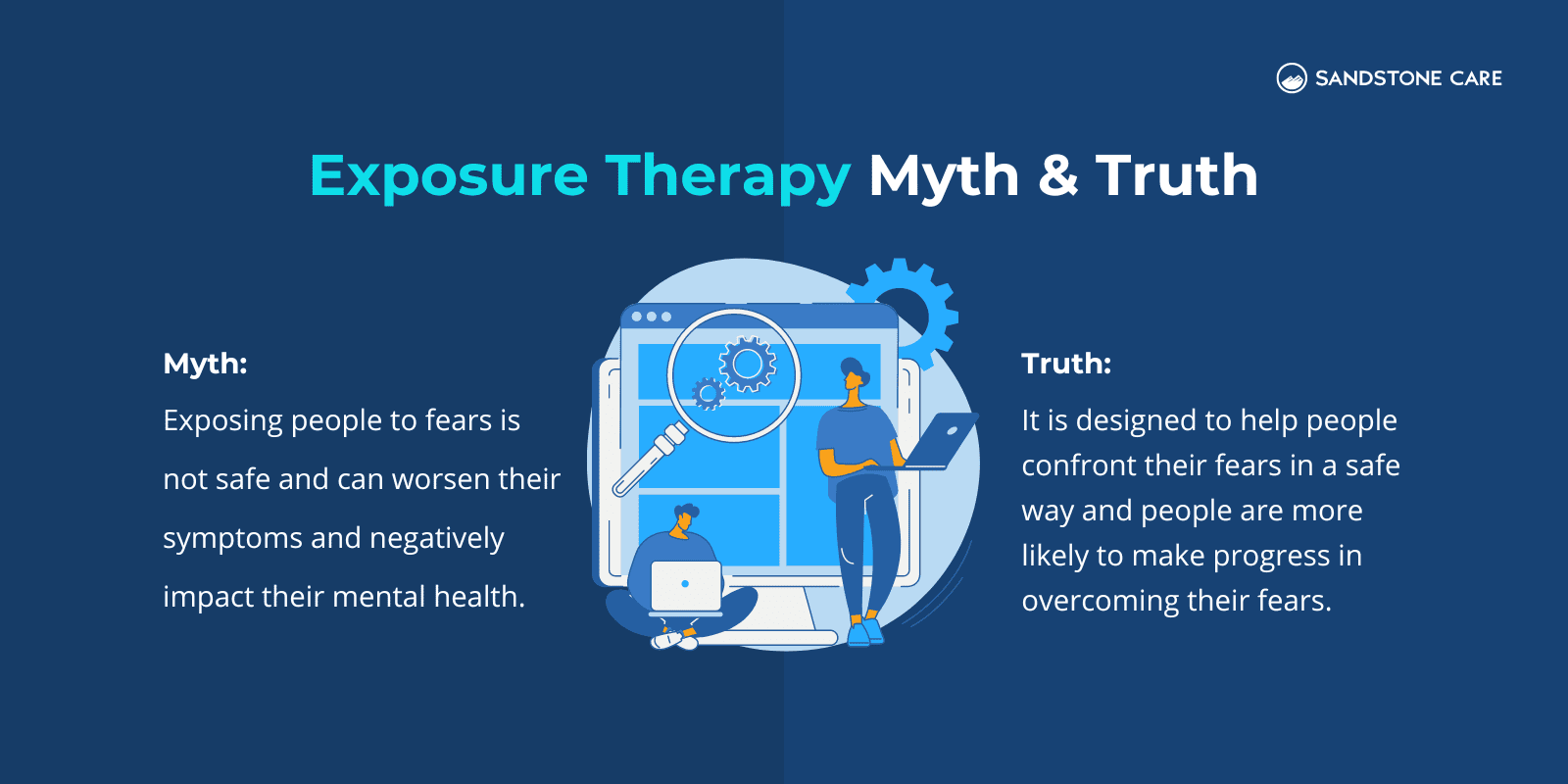 SANDSTONE CARE

Exposure Therapy Myth & Truth

Myth:
Exposing people to fears is not safe and can worsen their symptoms and negatively impact their mental health.

Truth:
It is designed to help people confront their fears in a safe way and people are more likely to make progress in overcoming their fears.