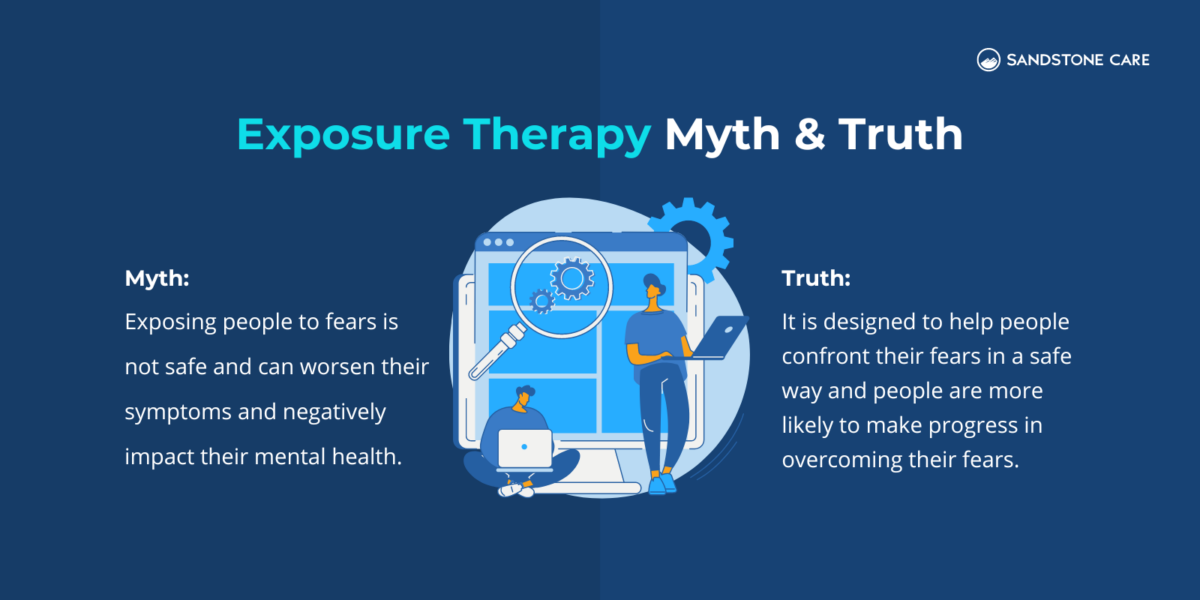 SANDSTONE CARE

Exposure Therapy Myth & Truth

Myth:
Exposing people to fears is not safe and can worsen their symptoms and negatively impact their mental health.

Truth:
It is designed to help people confront their fears in a safe way and people are more likely to make progress in overcoming their fears.