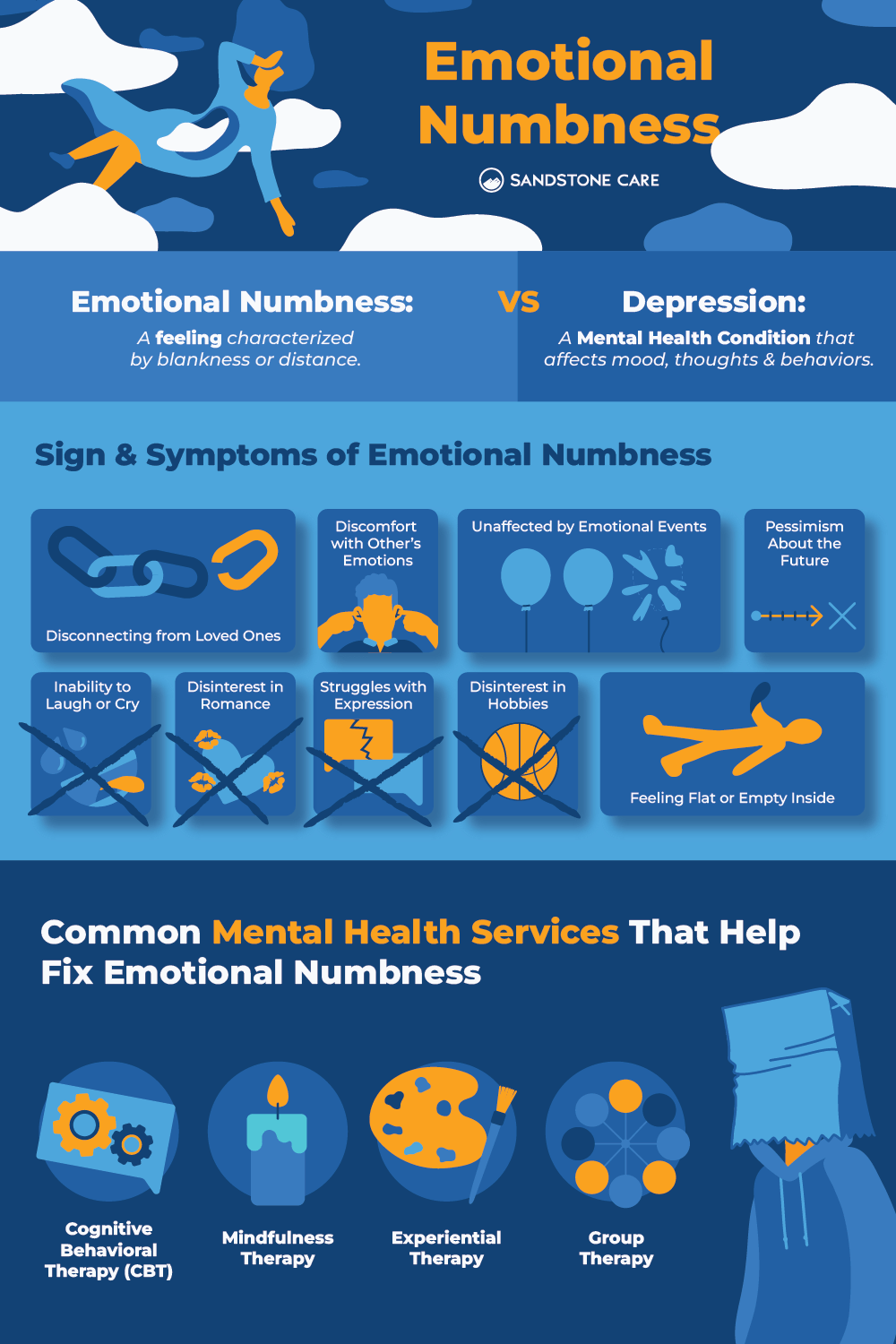 Emotional Numbness

SANDSTONE CARE

Emotional Numbness:
A feeling characterized by blankness or distance.

VS

Depression:
A Mental Health Condition that affects mood, thoughts & behaviors.

Sign & Symptoms of Emotional Numbness

Disconnecting from Loved Ones

Discomfort with Other's Emotions

Unaffected by Emotional Events

Pessimism About the Future

Inability to Laugh or Cry

Disinterest in Romance

Struggles with Expression

Disinterest in Hobbies

Feeling Flat or Empty Inside

Common Mental Health Services That Help Fix Emotional Numbness

Cognitive Behavioral Therapy (CBT)

Mindfulness Therapy

Experiential Therapy

Group Therapy