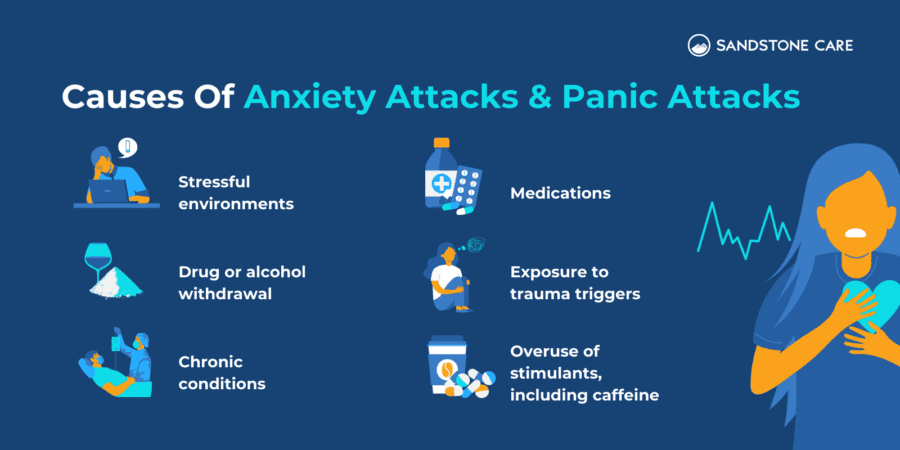 SANDSTONE CARE

Causes Of Anxiety Attacks & Panic Attacks

Stressful environments

Drug or alcohol withdrawal

Chronic conditions

Medications

Exposure to trauma triggers

Overuse of stimulants, including caffeine